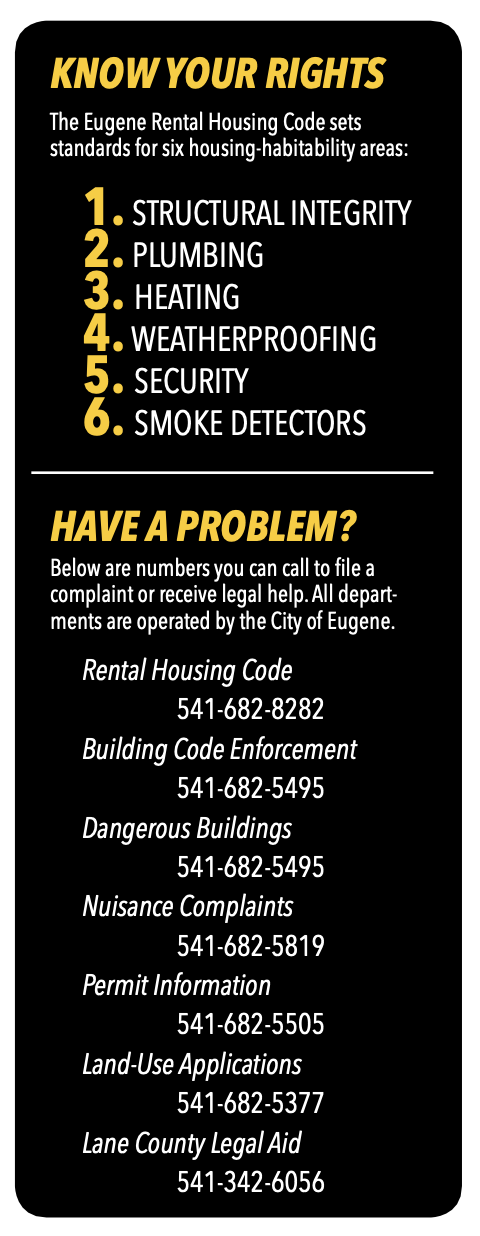 KNOW YOUR RIGHTS

The Eugene Rental Housing Code sets standards for six housing-habitability areas:

1. STRUCTURAL INTEGRITY
2. PLUMBING
3. HEATING
4. WEATHERPROOFING
5. SECURITY
6. SMOKE DETECTORS

HAVE A PROBLEM?

Below are numbers you can call to file a complaint or receive legal help. All departments are operated by the City of Eugene.

Rental Housing Code
541-682-8282
Building Code Enforcement
541-682-5495
Dangerous Buildings
541-682-5495
Nuisance Complaints
541-682-5819
Permit Information
541-682-5505
Land-Use Applications
541-682-5377
Lane County Legal Aid
541-342-6056